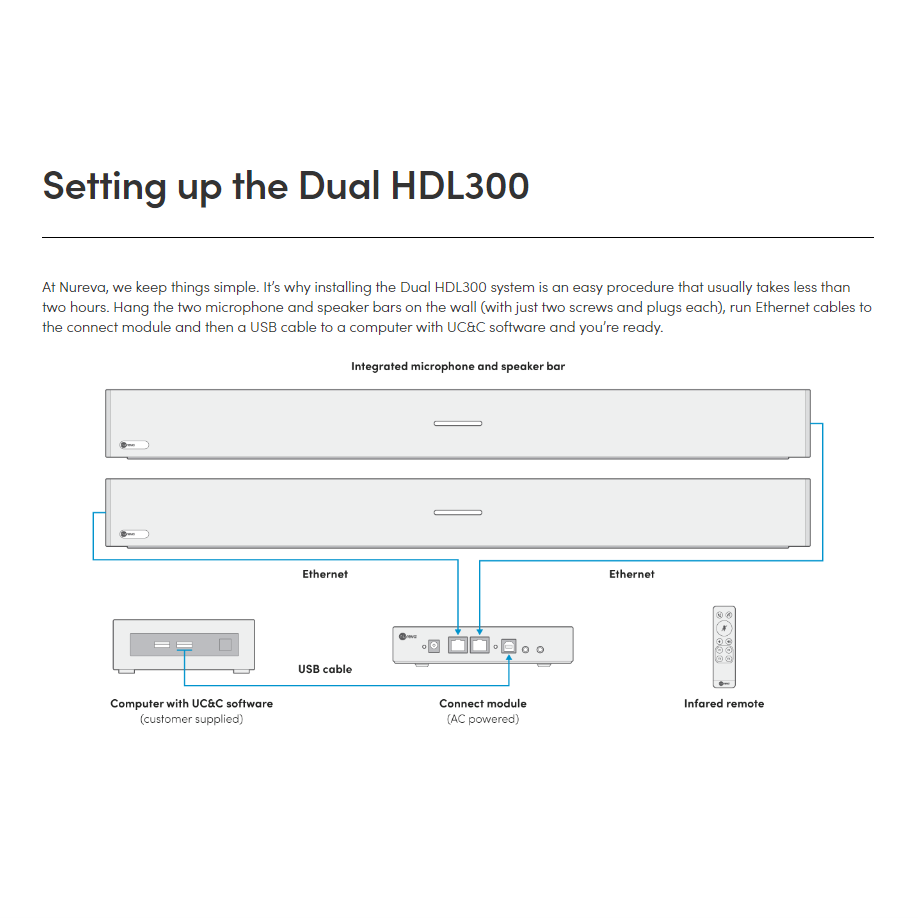 Setting up the Dual HDL300

At Nureva, we keep things simple. It's why installing the Dual HDL300 system is an easy procedure that usually takes less than two hours. Hang the two microphone and speaker bars on the wall (with just two screws and plugs each), run Ethernet cables to the connect module and then a USB cable to a computer with UC&C software and you're ready.

Integrated microphone and speaker bar

Ethernet

Ethernet

USB cable

Computer with UC&C software
(customer supplied)

Connect module
(AC powered)

Infared remote